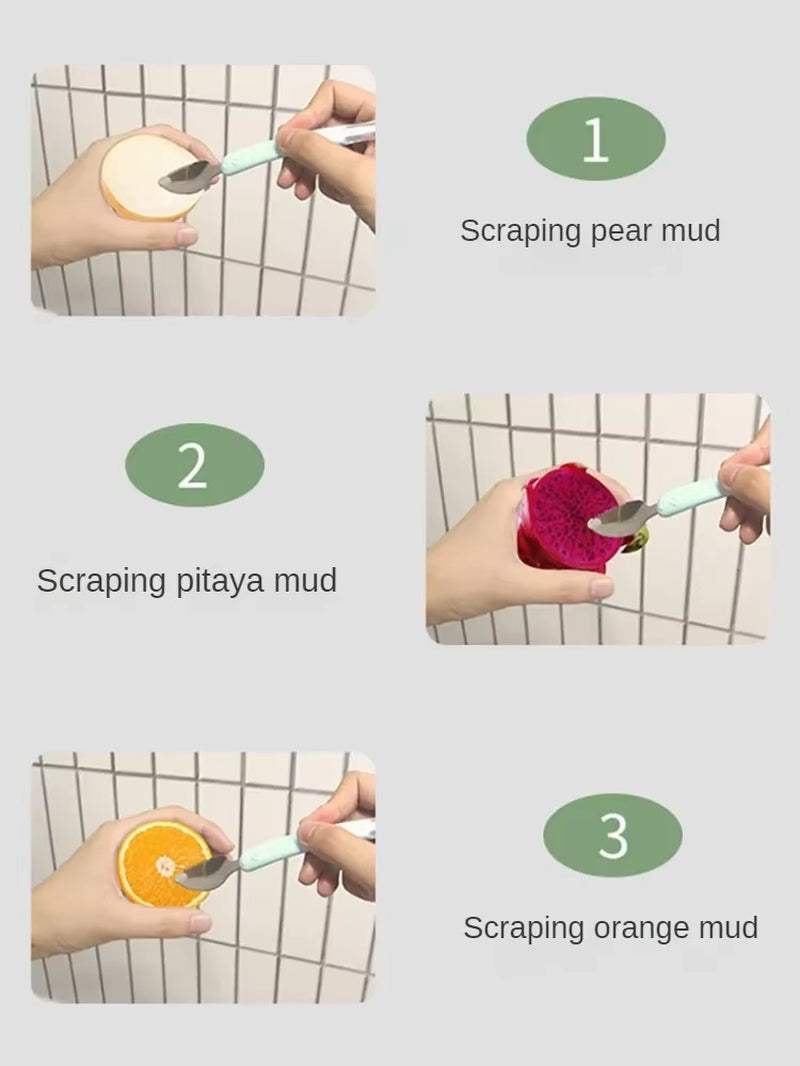 1

Scraping pear mud

2

Scraping pitaya mud

3

Scraping orange mud