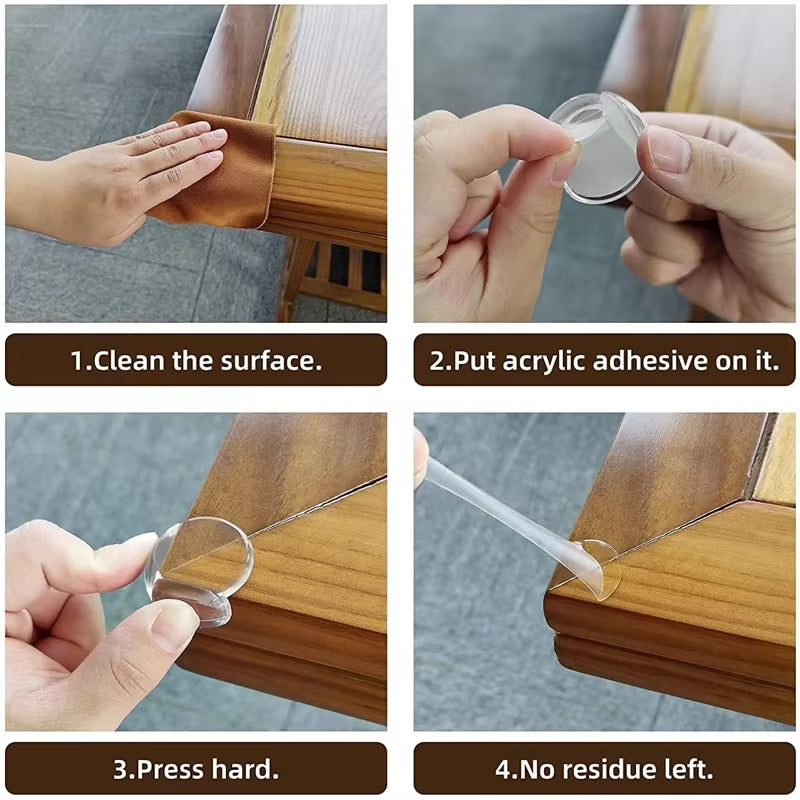 1.Clean the surface.

2.Put acrylic adhesive on it.

3.Press hard.

4.No residue left.